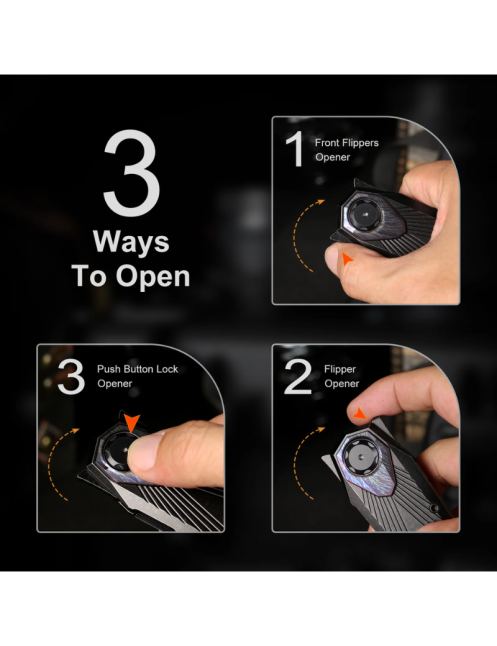 3
Ways
To Open

1 Front Flippers Opener

3 Push Button Lock Opener

2 Flipper Opener