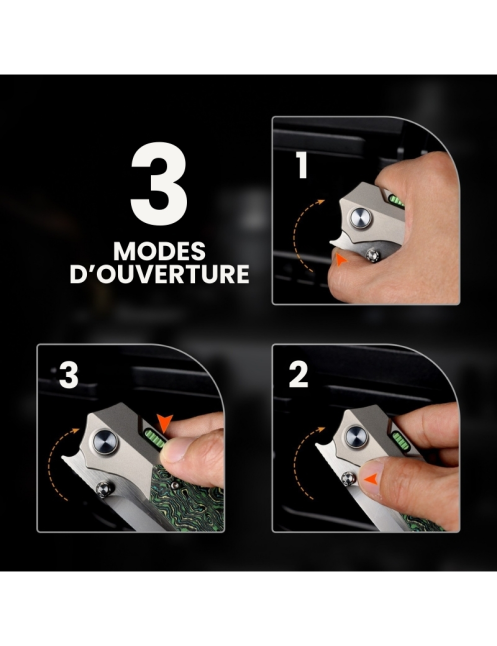 3
MODES
D'OUVERTURE

1

3

2