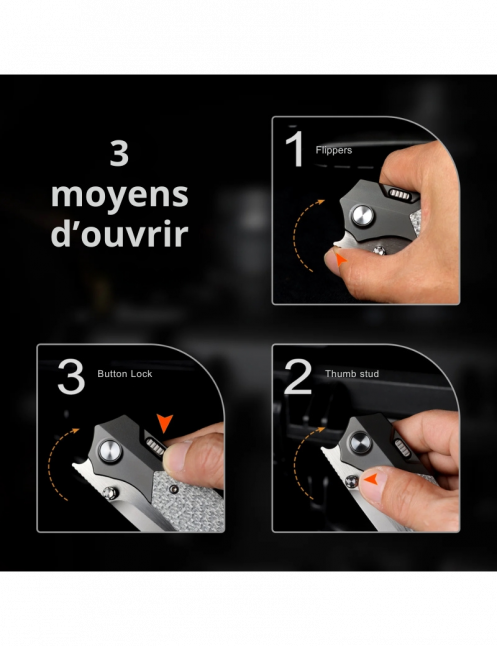 3 moyens d'ouvrir

1 Flippers

3 Button Lock

2 Thumb stud