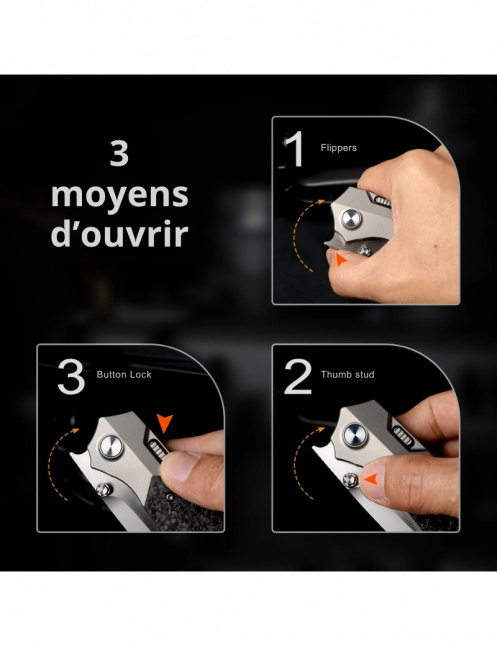 3 moyens d'ouvrir

1 Flippers

3 Button Lock

2 Thumb stud