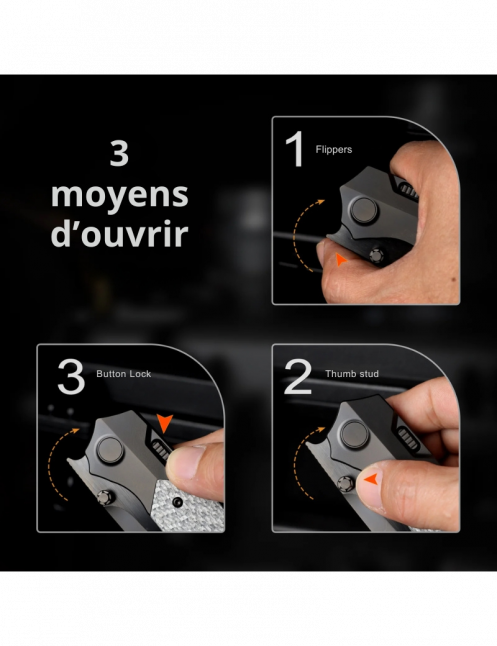 3 moyens d'ouvrir

1 Flippers

3 Button Lock

2 Thumb stud